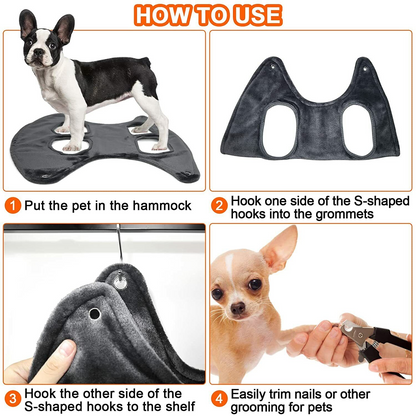 HOW TO USE

1 Put the pet in the hammock

2 Hook one side of the S-shaped hooks into the grommets

3 Hook the other side of the S-shaped hooks to the shelf

4 Easily trim nails or other grooming for pets