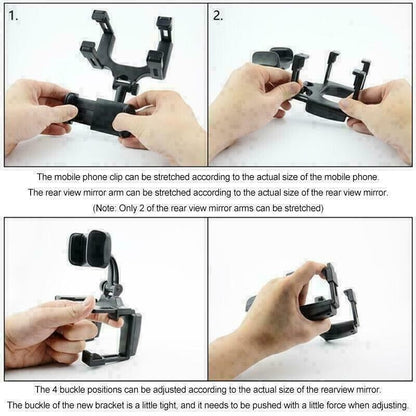 1.

2.

The mobile phone clip can be stretched according to the actual size of the mobile phone.
The rear view mirror arm can be stretched according to the actual size of the rear view mirror.
(Note: Only 2 of the rear view mirror arms can be stretched)

The 4 buckle positions can be adjusted according to the actual size of the rearview mirror.
The buckle of the new bracket is a little tight, and it needs to be pushed with a little force when adjusting.