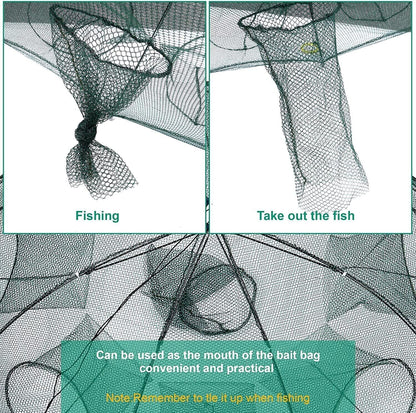 Fishing

Take out the fish

Can be used as the mouth of the bait bag convenient and practical

Note:Remember to tie it up when fishing