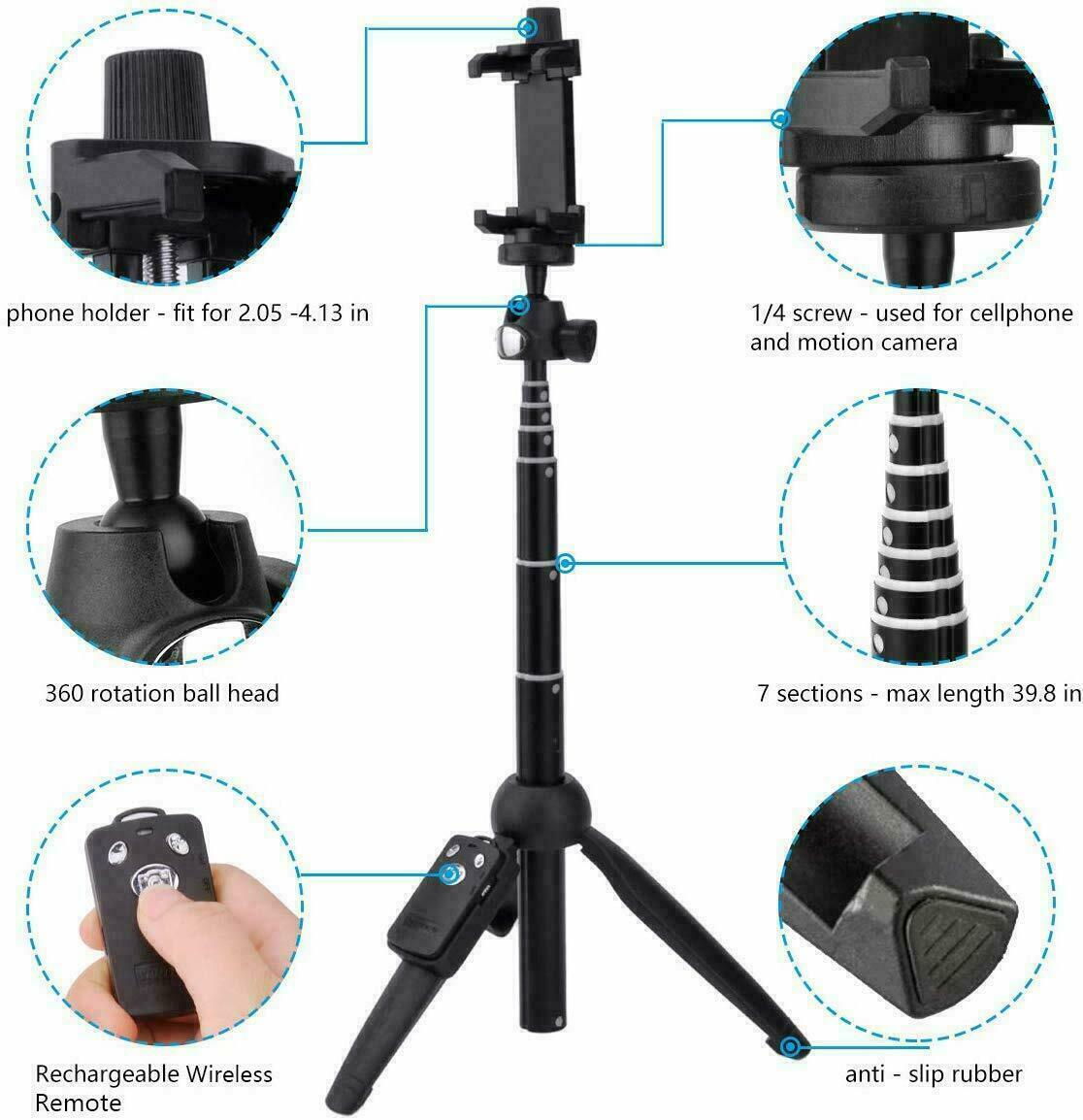 phone holder - fit for 2.05 -4.13 in

1/4 screw - used for cellphone and motion camera

360 rotation ball head

7 sections - max length 39.8 in

Rechargeable Wireless Remote

anti - slip rubber