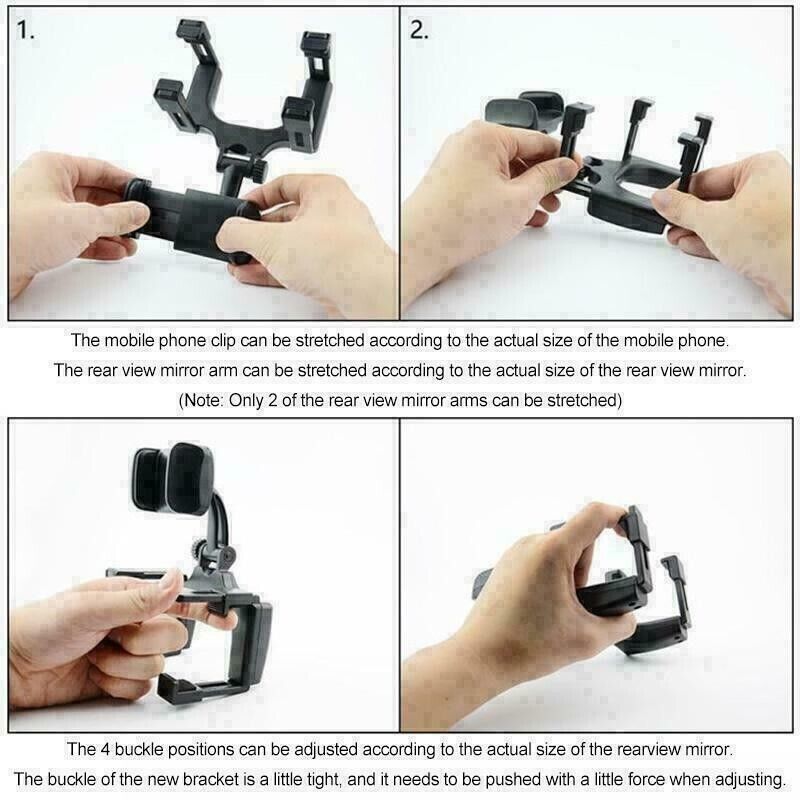 1.

2.

The mobile phone clip can be stretched according to the actual size of the mobile phone.
The rear view mirror arm can be stretched according to the actual size of the rear view mirror.
(Note: Only 2 of the rear view mirror arms can be stretched)

The 4 buckle positions can be adjusted according to the actual size of the rearview mirror.
The buckle of the new bracket is a little tight, and it needs to be pushed with a little force when adjusting.